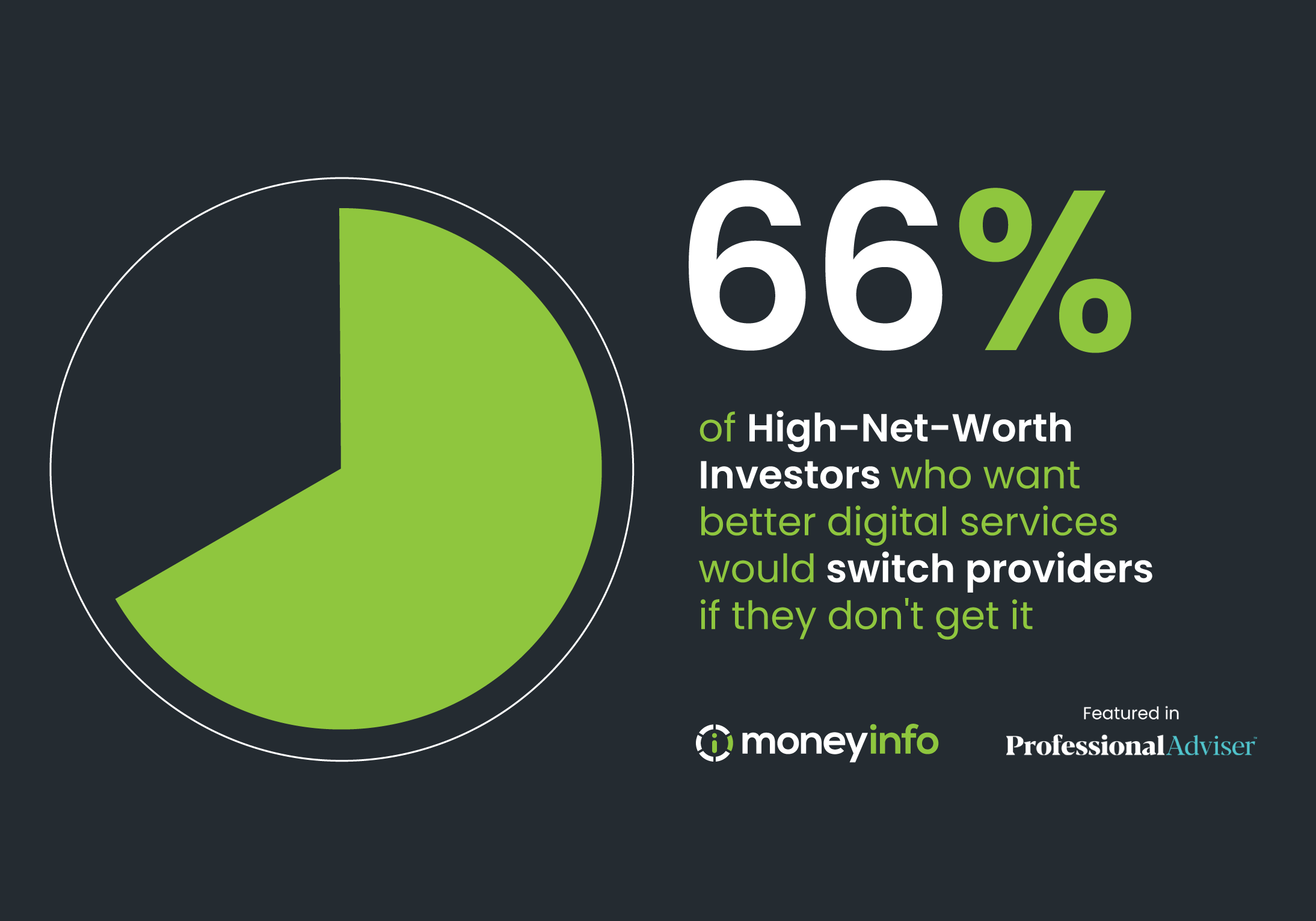 66%

of High-Net-Worth Investors who want better digital services would switch providers if they don't get it

moneyinfo

Featured in

ProfessionalAdviser