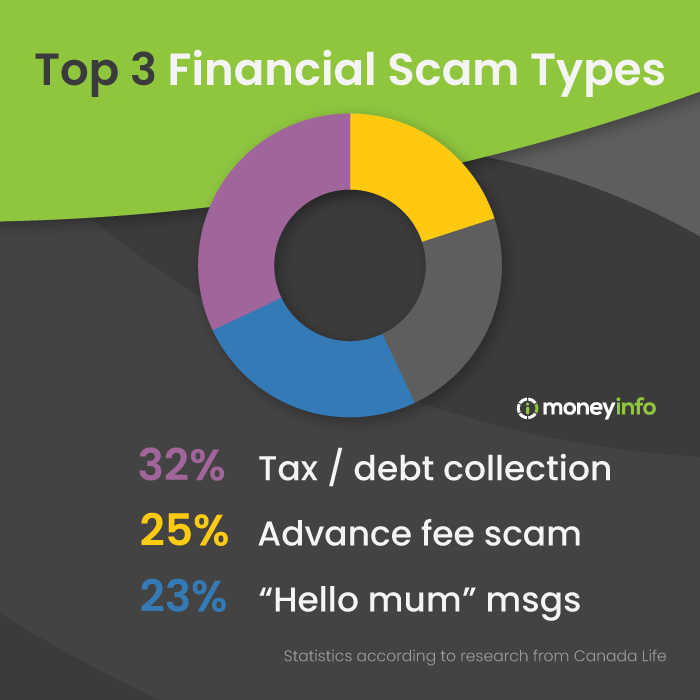 Top 3 Financial Scam Types

moneyinfo

32% Tax / debt collection

25% Advance fee scam

23% “Hello mum” msgs

Statistics according to research from Canada Life